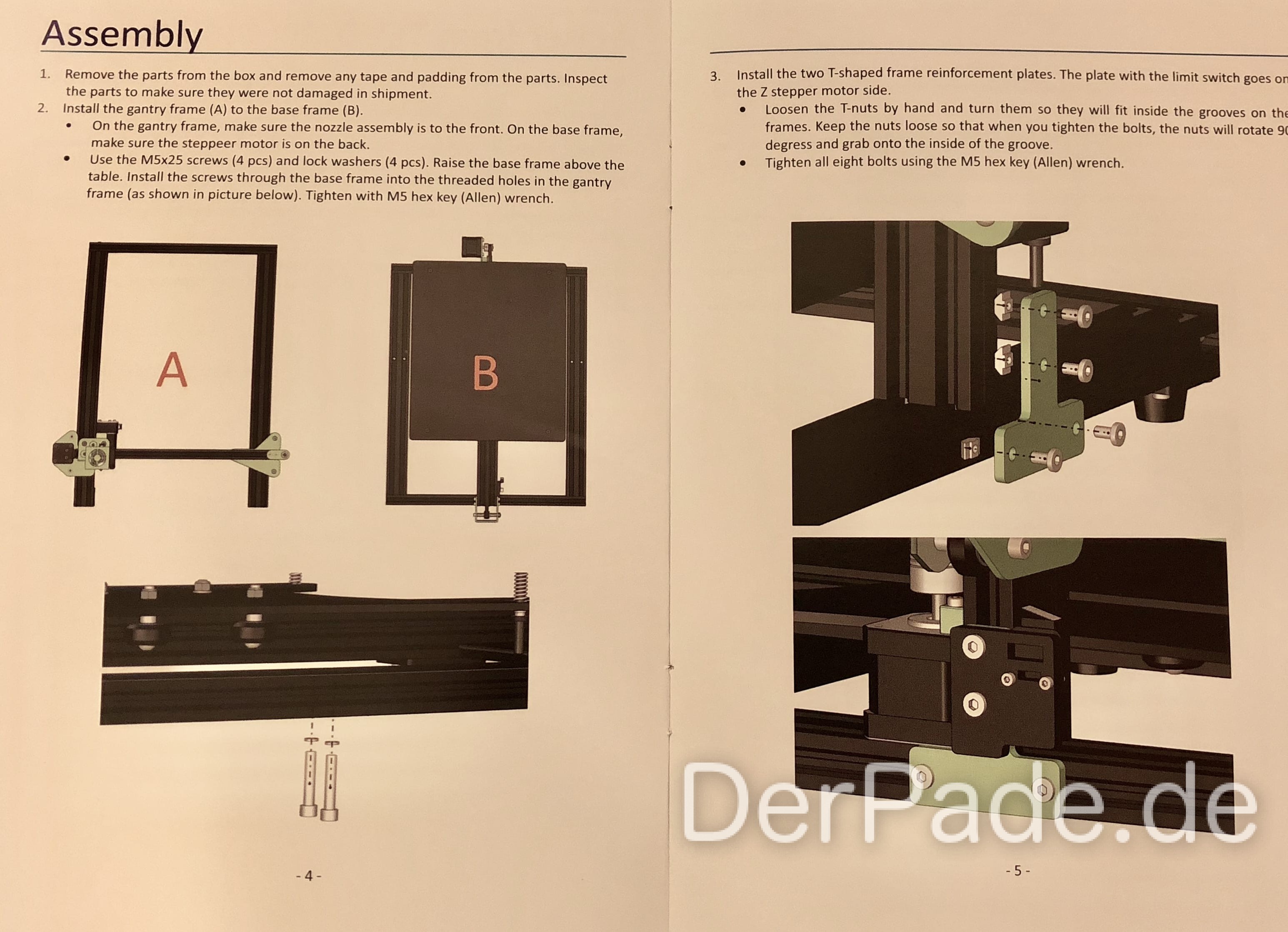 Assembly

1. Remove the parts from the box and remove any tape and padding from the parts. Inspect the parts to make sure they were not damaged in shipment.
2. Install the gantry frame (A) to the base frame (B).
• On the gantry frame, make sure the nozzle assembly is to the front. On the base frame, make sure the steppeer motor is on the back.
• Use the M5x25 screws (4 pcs) and lock washers (4 pcs). Raise the base frame above the table. Install the screws through the base frame into the threaded holes in the gantry frame (as shown in picture below). Tighten with M5 hex key (Allen) wrench.

A

B

- 4 -

3. Install the two T-shaped frame reinforcement plates. The plate with the limit switch goes on the Z stepper motor side.
• Loosen the T-nuts by hand and turn them so they will fit inside the grooves on the frames. Keep the nuts loose so that when you tighten the bolts, the nuts will rotate 90 degress and grab onto the inside of the groove.
• Tighten all eight bolts using the M5 hex key (Allen) wrench.

DerPade.de

- 5 -